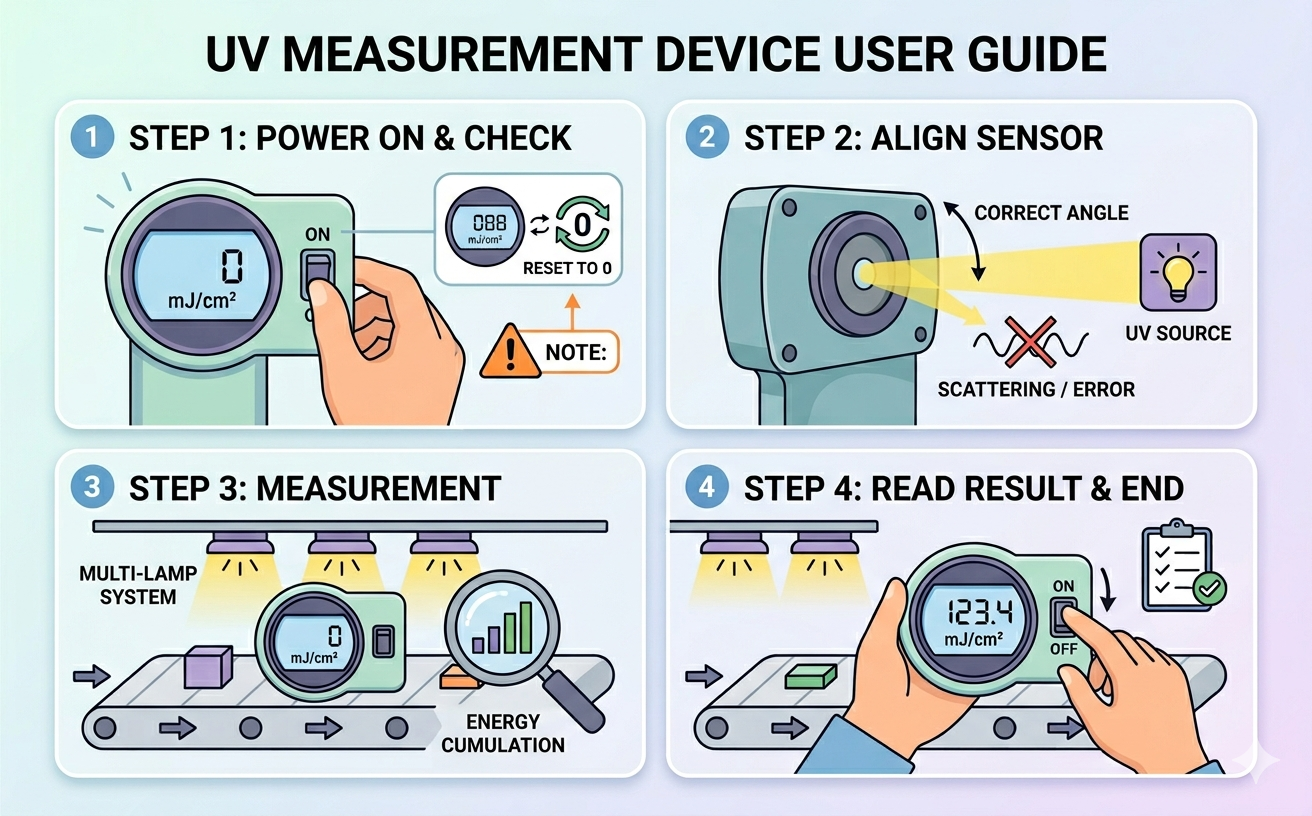 UV MEASUREMENT DEVICE USER GUIDE

1 STEP 1: POWER ON & CHECK

0
mJ/cm²
ON
088
mJ/cm²
0
RESET TO 0
NOTE:

2 STEP 2: ALIGN SENSOR

CORRECT ANGLE
UV SOURCE
SCATTERING / ERROR

3 STEP 3: MEASUREMENT

MULTI-LAMP SYSTEM
0
mJ/cm²
ENERGY CUMULATION

4 STEP 4: READ RESULT & END

123.4
mJ/cm²
ON
OFF