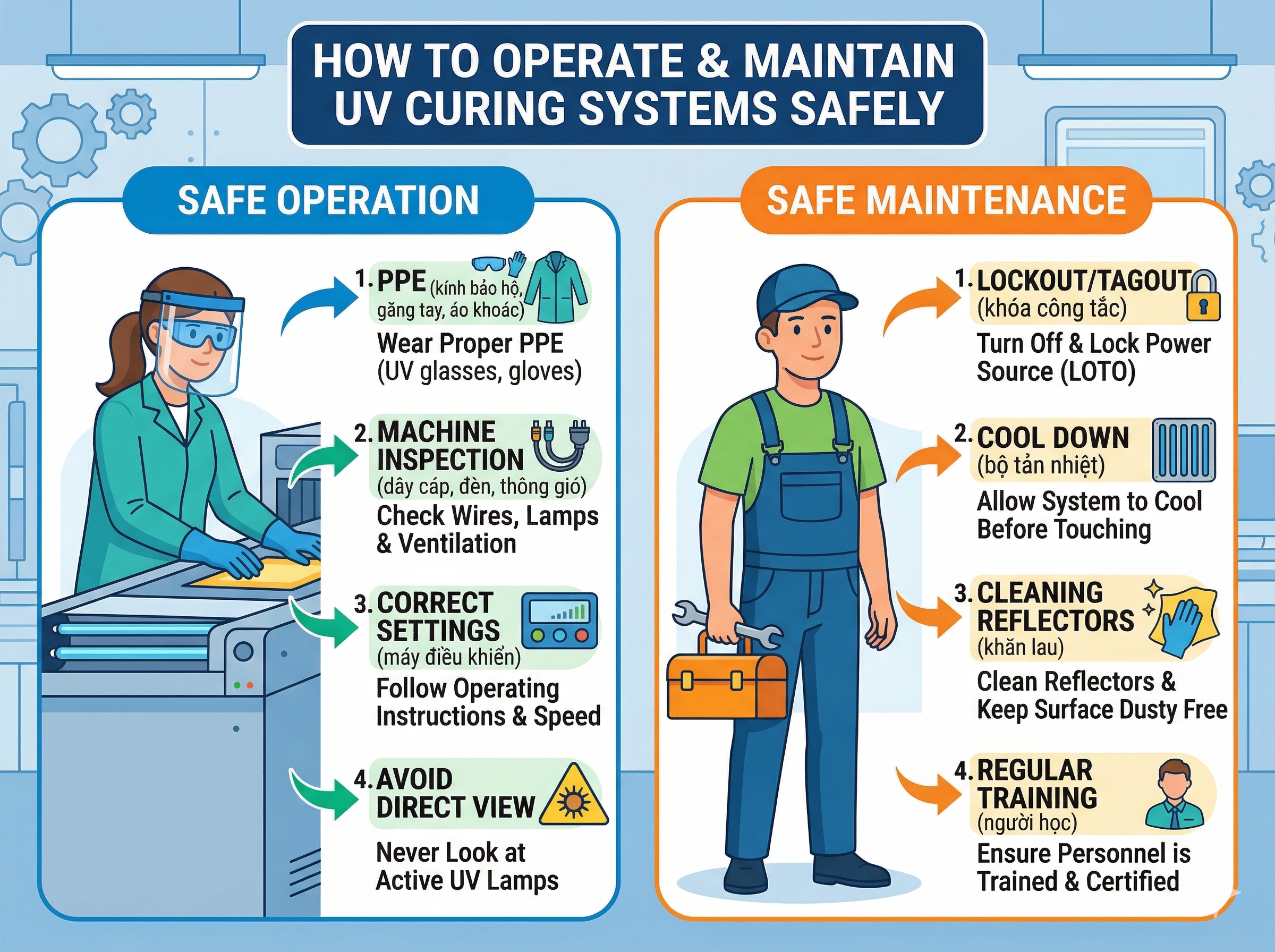 HOW TO OPERATE & MAINTAIN UV CURING SYSTEMS SAFELY

SAFE OPERATION

1. PPE (kính bảo hộ, găng tay, áo khoác)
Wear Proper PPE (UV glasses, gloves)

2. MACHINE INSPECTION (dây cáp, đèn, thông gió)
Check Wires, Lamps & Ventilation

3. CORRECT SETTINGS (máy điều khiển)
Follow Operating Instructions & Speed

4. AVOID DIRECT VIEW
Never Look at Active UV Lamps

SAFE MAINTENANCE

1. LOCKOUT/TAGOUT (khóa công tắc)
Turn Off & Lock Power Source (LOTO)

2. COOL DOWN (bộ tản nhiệt)
Allow System to Cool Before Touching

3. CLEANING REFLECTORS (khăn lau)
Clean Reflectors & Keep Surface Dusty Free

4. REGULAR TRAINING (người học)
Ensure Personnel is Trained & Certified